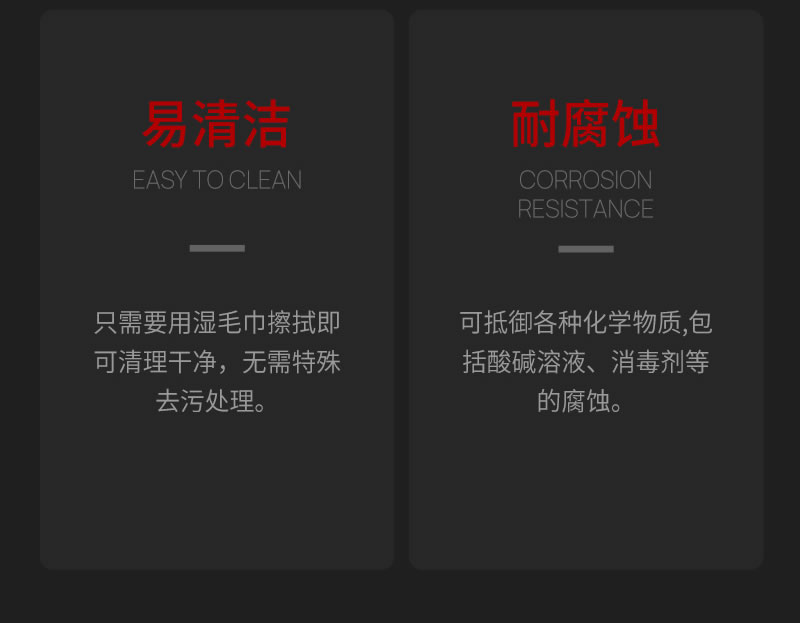 易清洁

EASY TO CLEAN

只需要用湿毛巾擦拭即可清理干净，无需特殊去污处理。

耐腐蚀

CORROSION
RESISTANCE

可抵御各种化学物质,包括酸碱溶液、消毒剂等的腐蚀。